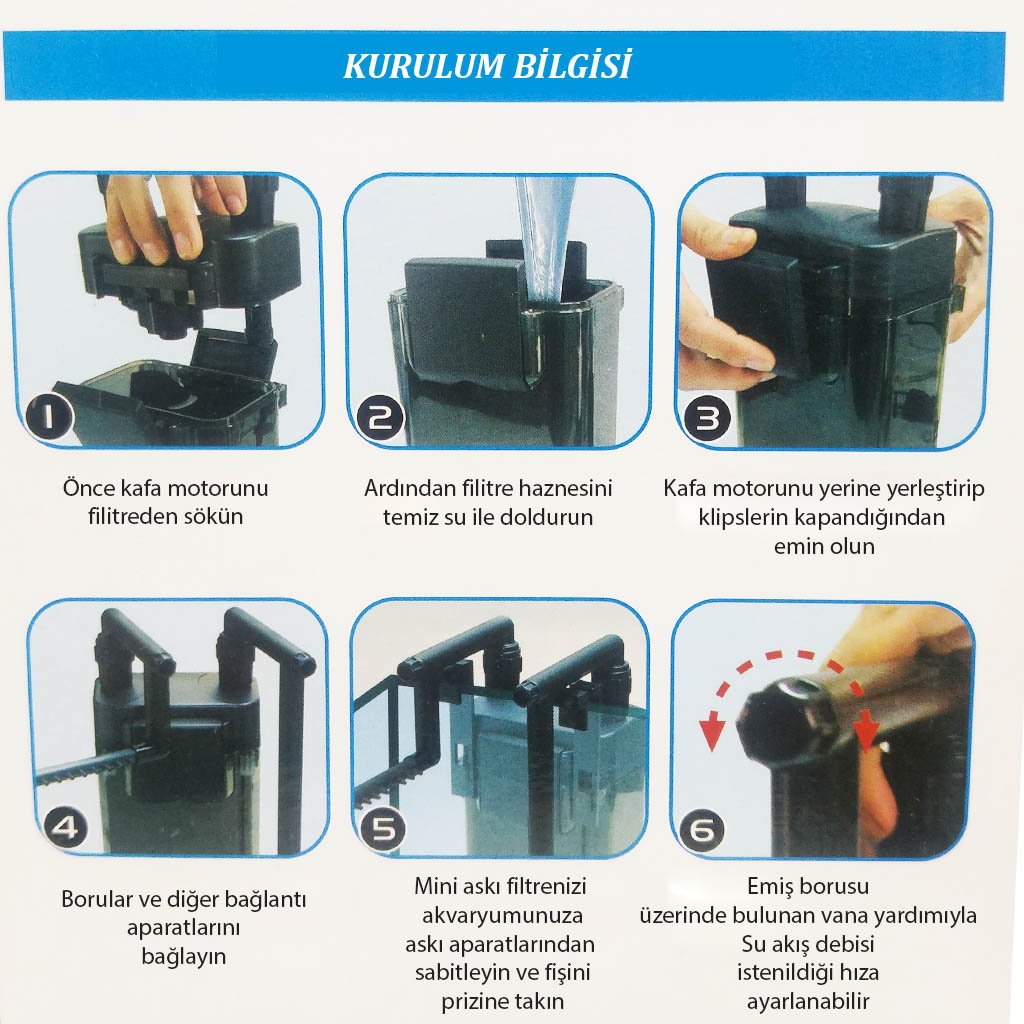 KURULUM BİLGİSİ

1

Önce kafa motorunu filitreden sökün

2

Ardından filitre haznesini temiz su ile doldurun

3

Kafa motorunu yerine yerleştirip klipslerin kapandığından emin olun

4

Borular ve diğer bağlantı aparatlarını bağlayın

5

Mini askı filtrenizi akvaryumunuza askı aparatlarından sabitleyin ve fişini prizine takın

6

Emiş borusu üzerinde bulunan vana yardımıyla Su akış debisi istenildiği hıza ayarlanabilir